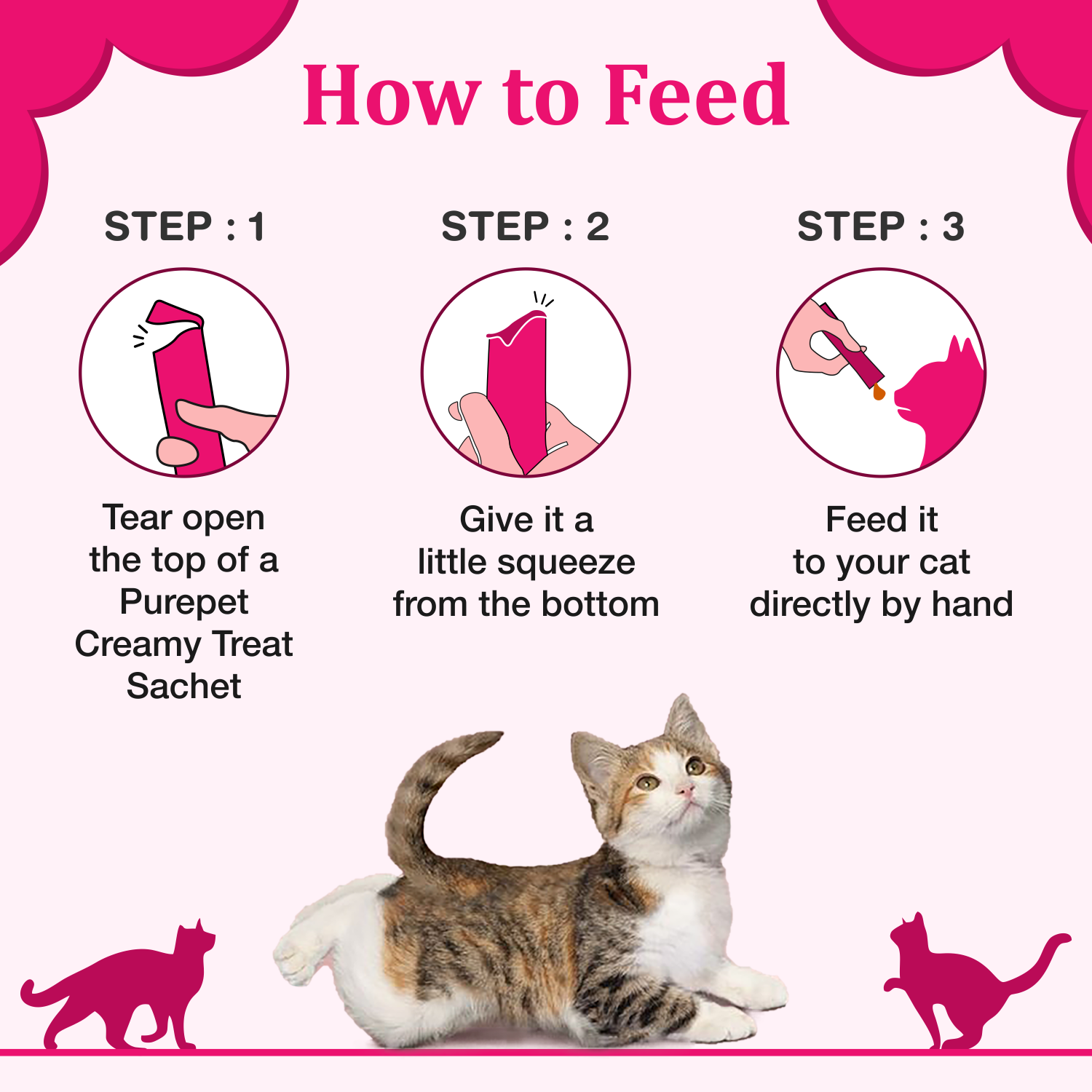 How to Feed

STEP : 1

Tear open the top of a Purepet Creamy Treat Sachet

STEP : 2

Give it a little squeeze from the bottom

STEP : 3

Feed it to your cat directly by hand