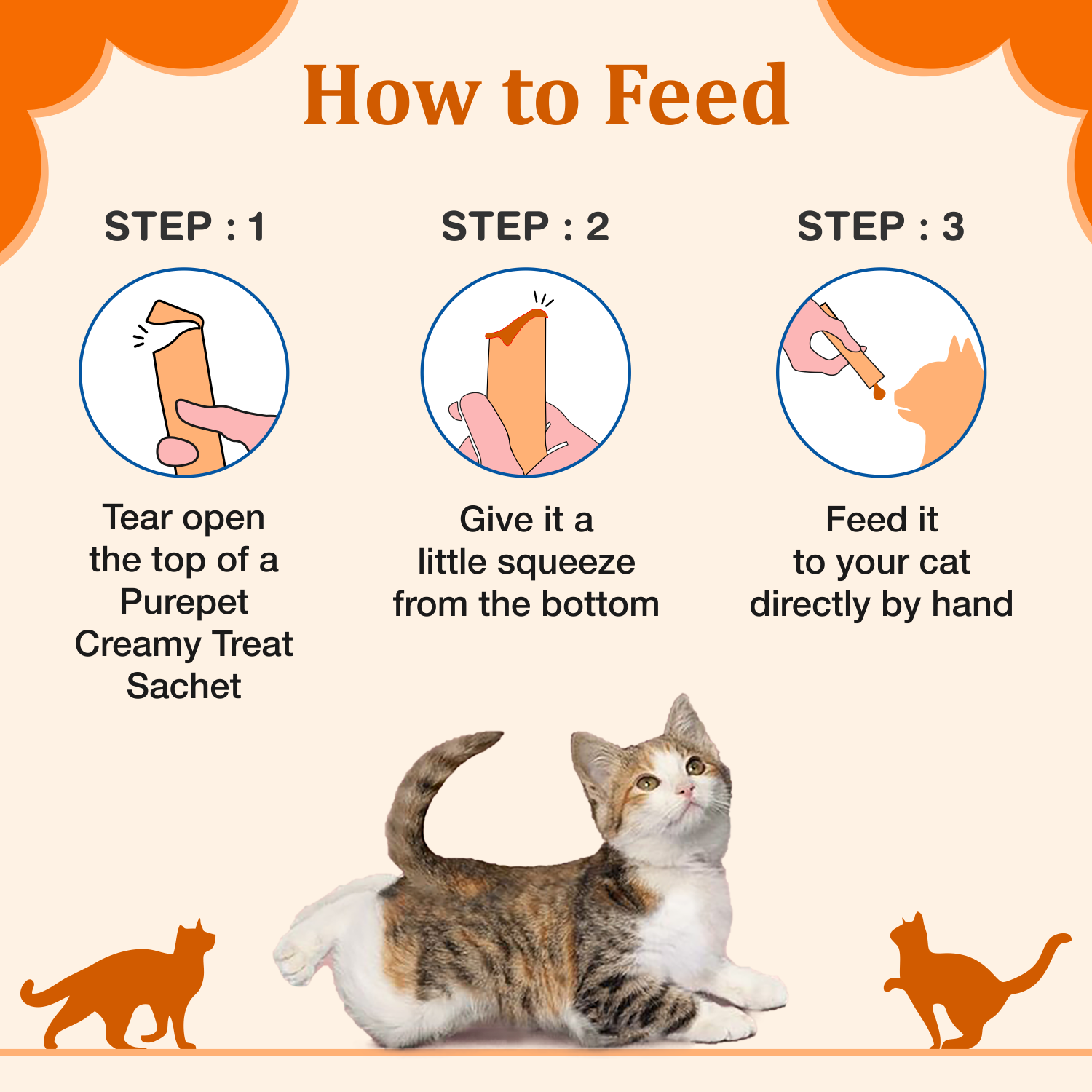 How to Feed

STEP : 1

Tear open the top of a Purepet Creamy Treat Sachet

STEP : 2

Give it a little squeeze from the bottom

STEP : 3

Feed it to your cat directly by hand